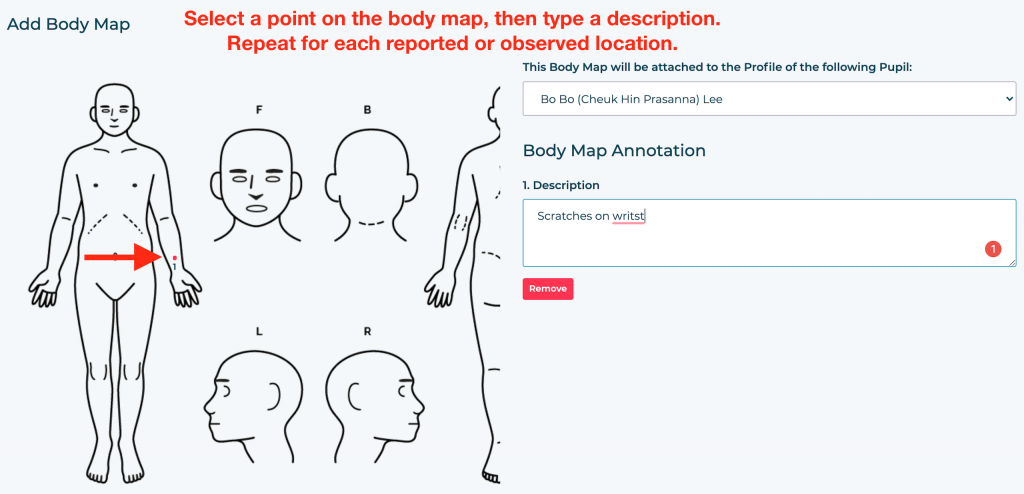 Add Body Map

Select a point on the body map, then type a description.
Repeat for each reported or observed location.

F

B

1

L

R

This Body Map will be attached to the Profile of the following Pupil:

Bo Bo (Cheuk Hin Prasanna) Lee

Body Map Annotation

1. Description

Scratches on writst

1

Remove